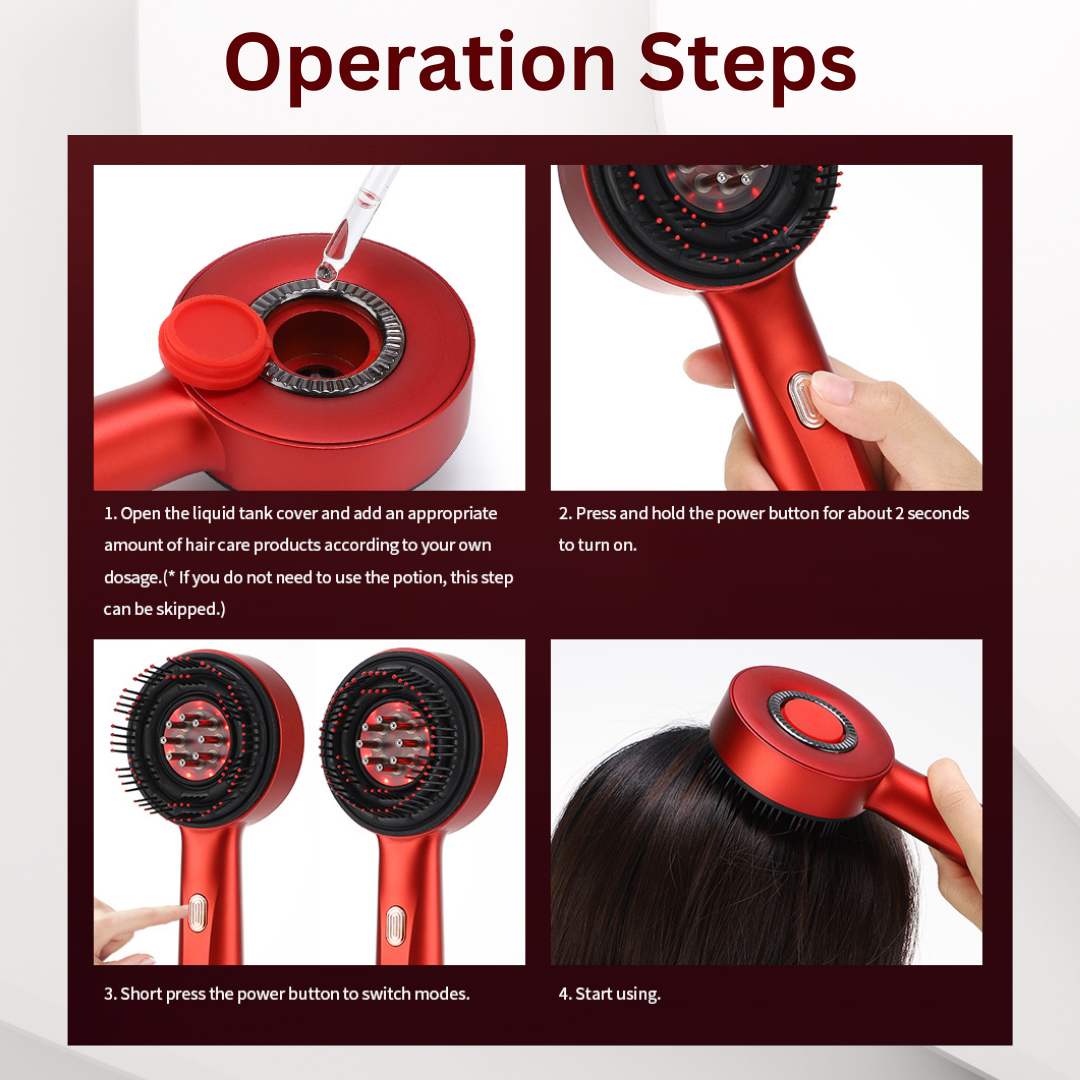 Operation Steps

1. Open the liquid tank cover and add an appropriate amount of hair care products according to your own dosage.(* If you do not need to use the potion, this step can be skipped.)

2. Press and hold the power button for about 2 seconds to turn on.

3. Short press the power button to switch modes.

4. Start using.